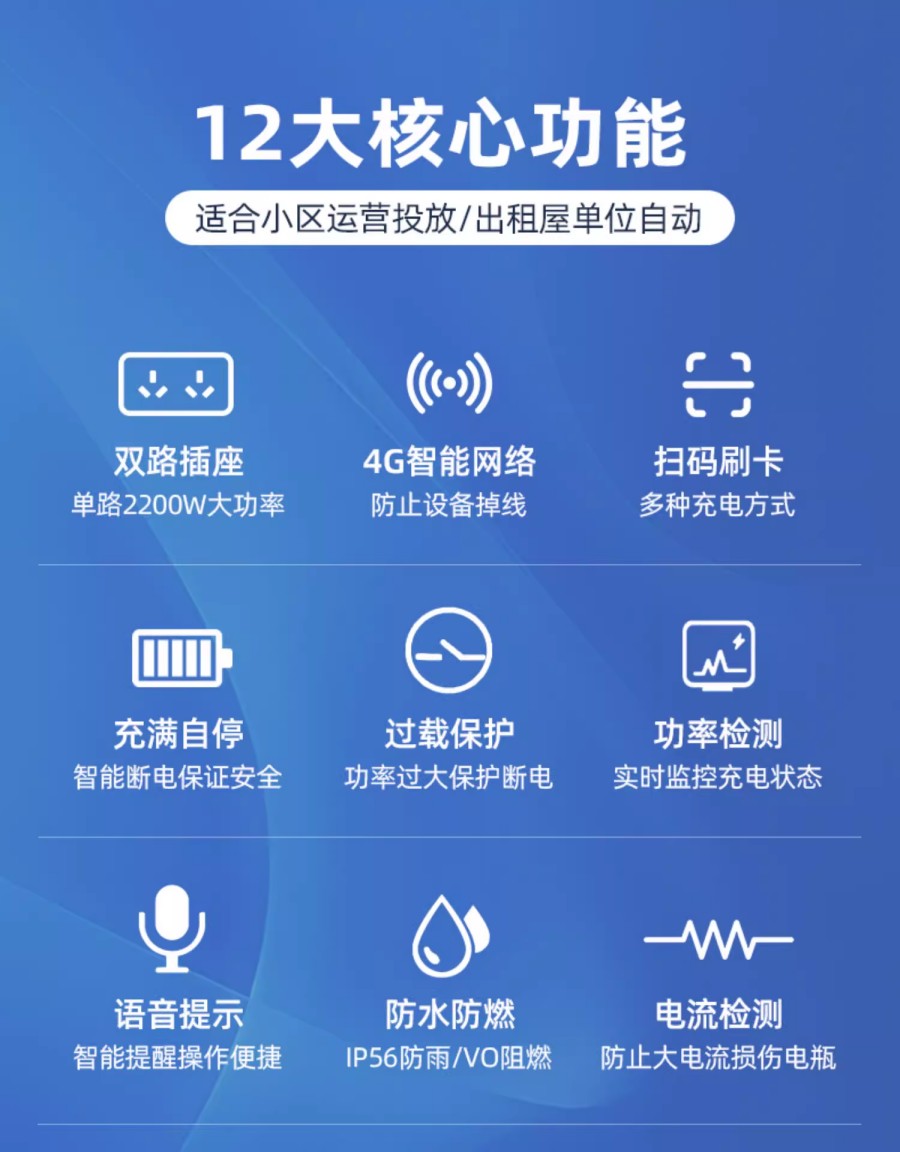 12大核心功能

适合小区运营投放/出租屋单位自动

双路插座
单路2200W大功率

4G智能网络
防止设备掉线

扫码刷卡
多种充电方式

充满自停
智能断电保证安全

过载保护
功率过大保护断电

功率检测
实时监控充电状态

语音提示
智能提醒操作便捷

防水防燃
IP56防雨/VO阻燃

电流检测
防止大电流损伤电瓶